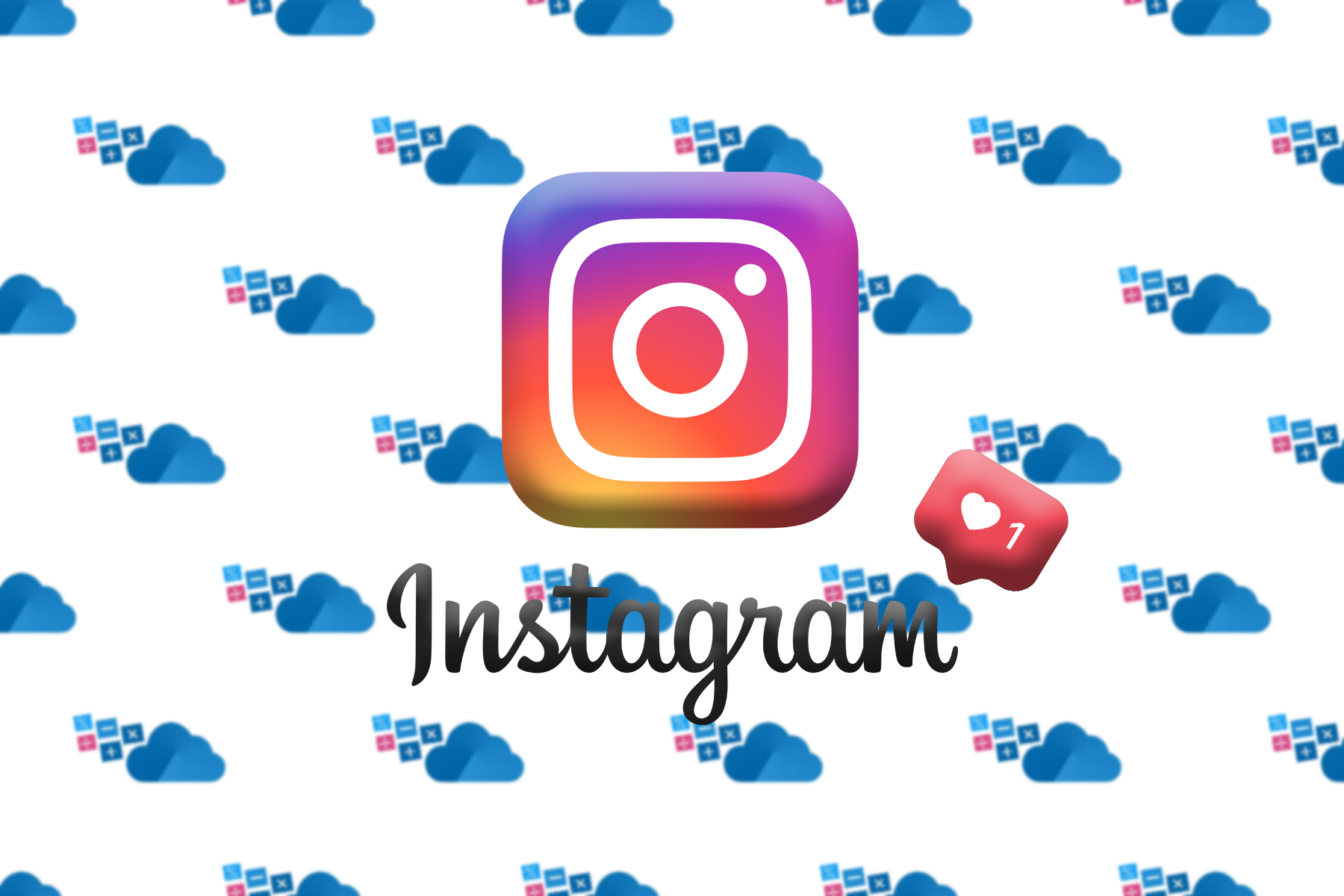 1

Instagram