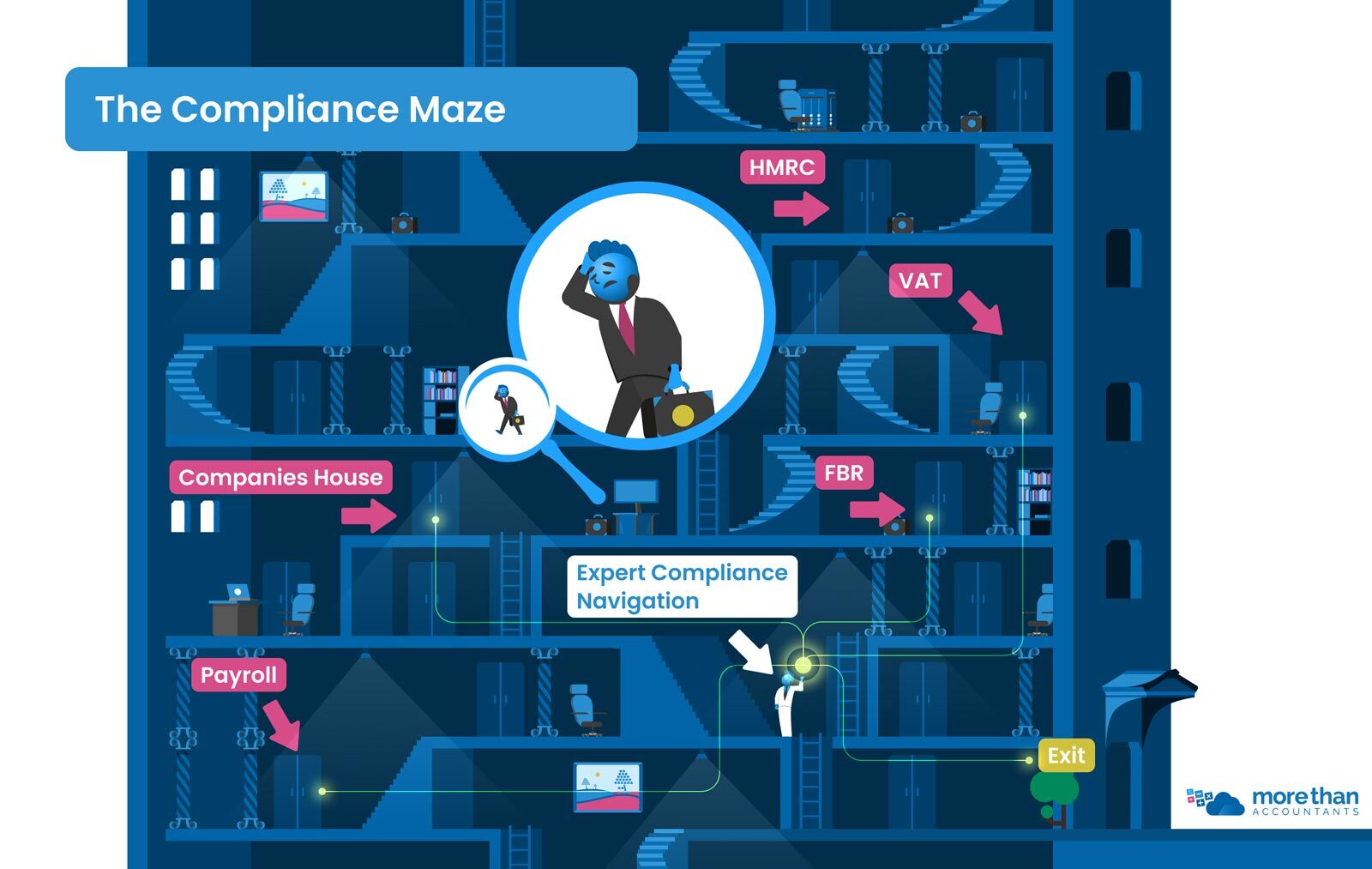 The Compliance Maze

HMRC

VAT

Companies House

FBR

Expert Compliance Navigation

Payroll

Exit

more than
ACCOUNTANTS