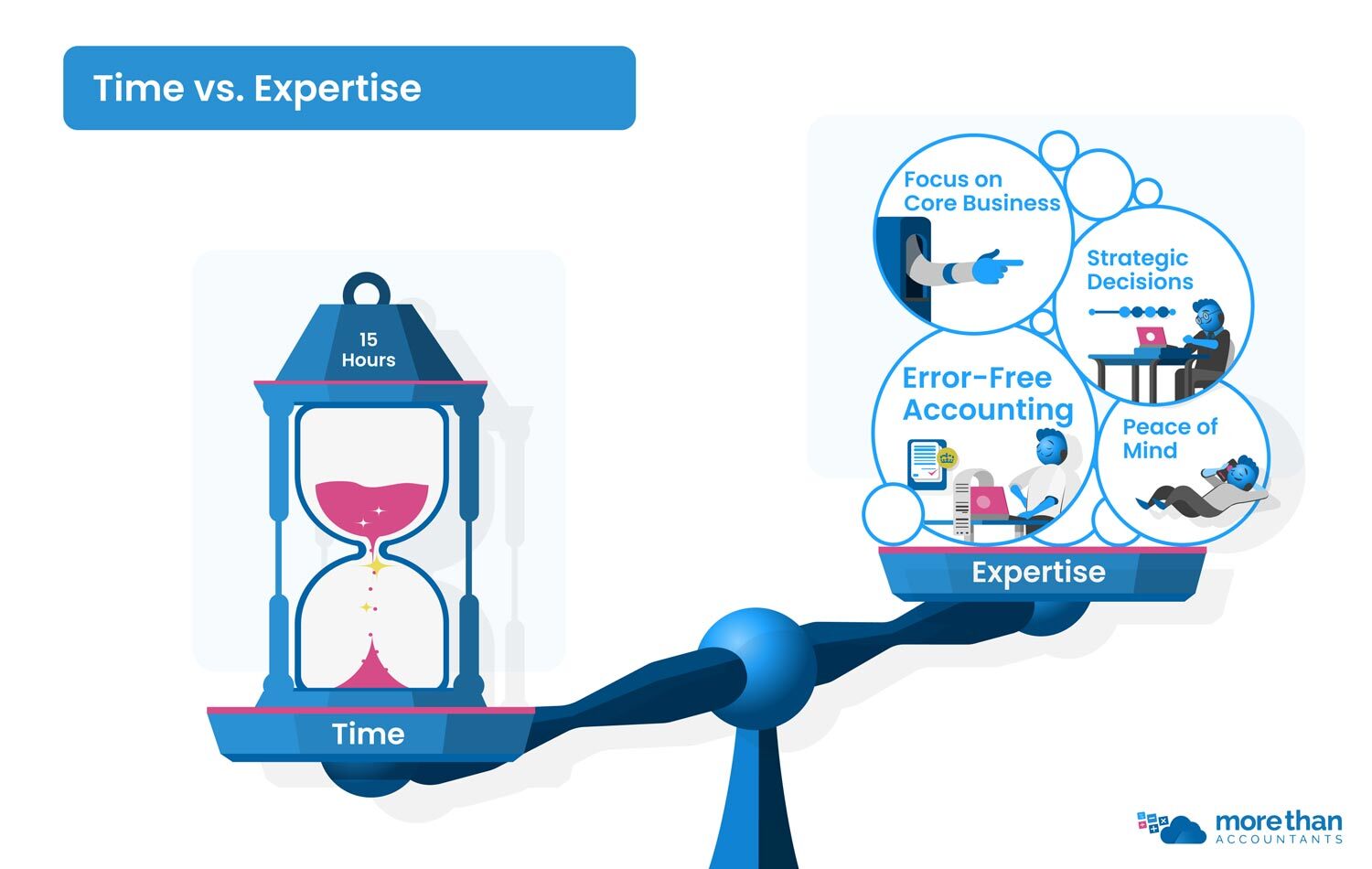 Time vs. Expertise

15 Hours

Time

Focus on Core Business

Strategic Decisions

Error-Free Accounting

Peace of Mind

Expertise

more than
ACCOUNTANTS