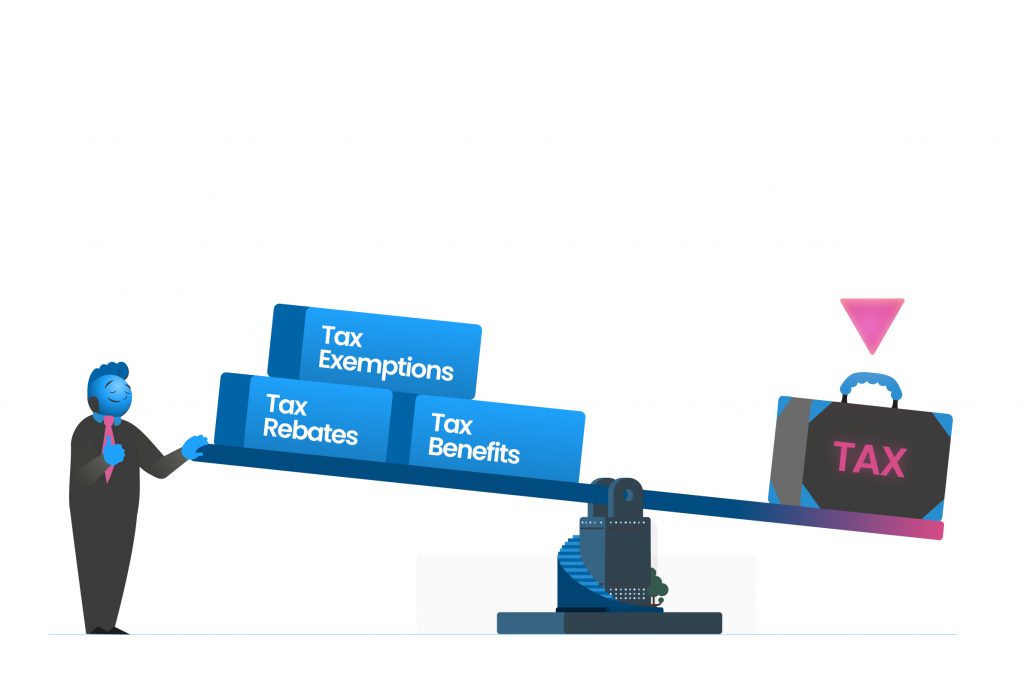 Tax Exemptions

Tax Rebates

Tax Benefits

TAX